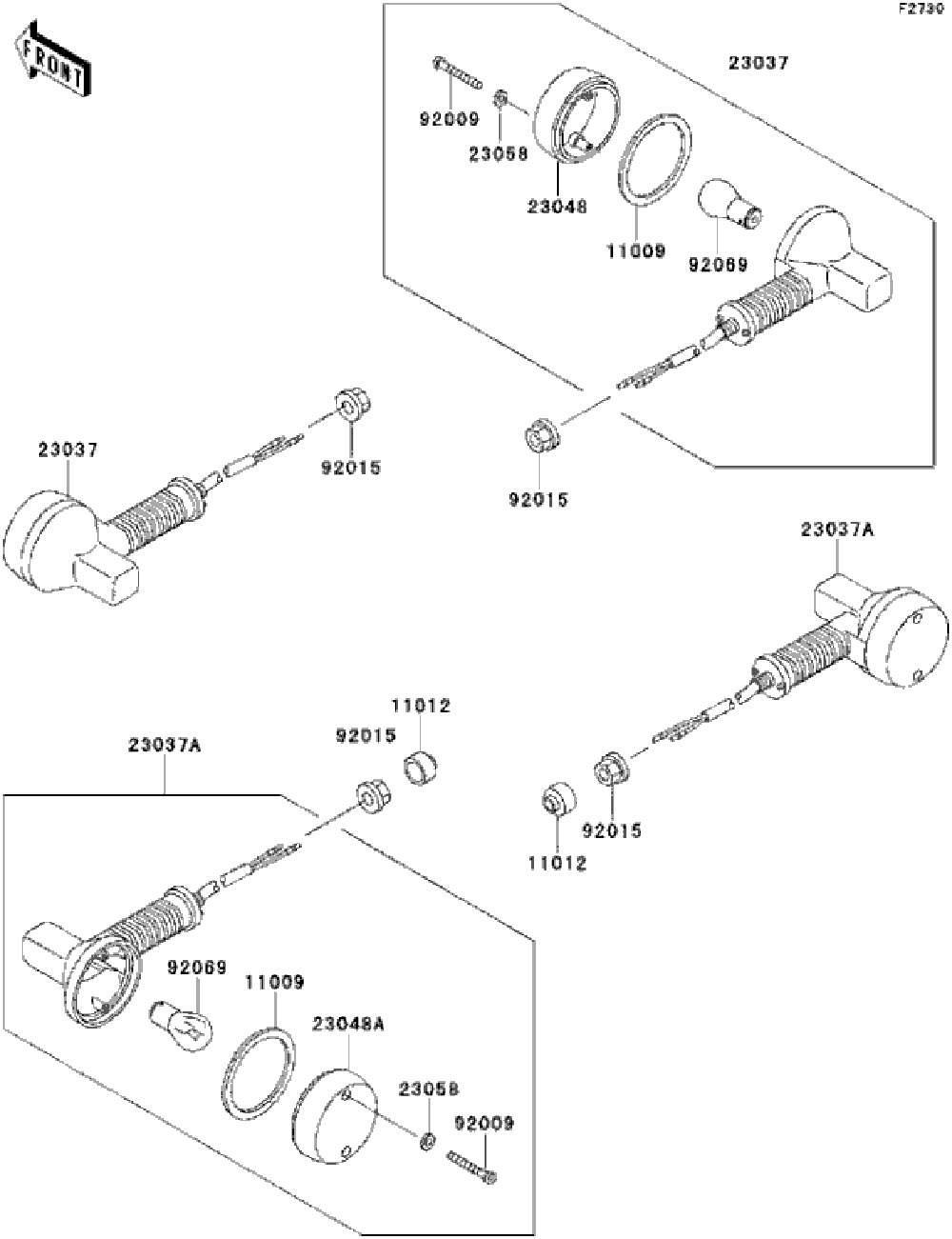 F2730

FRONT

23037

92009

23058

23048

11009

92069

23037

92015

92015

23037A

11012

92015

23037A

92015

11012

92069

11009

23048A

23058

92009